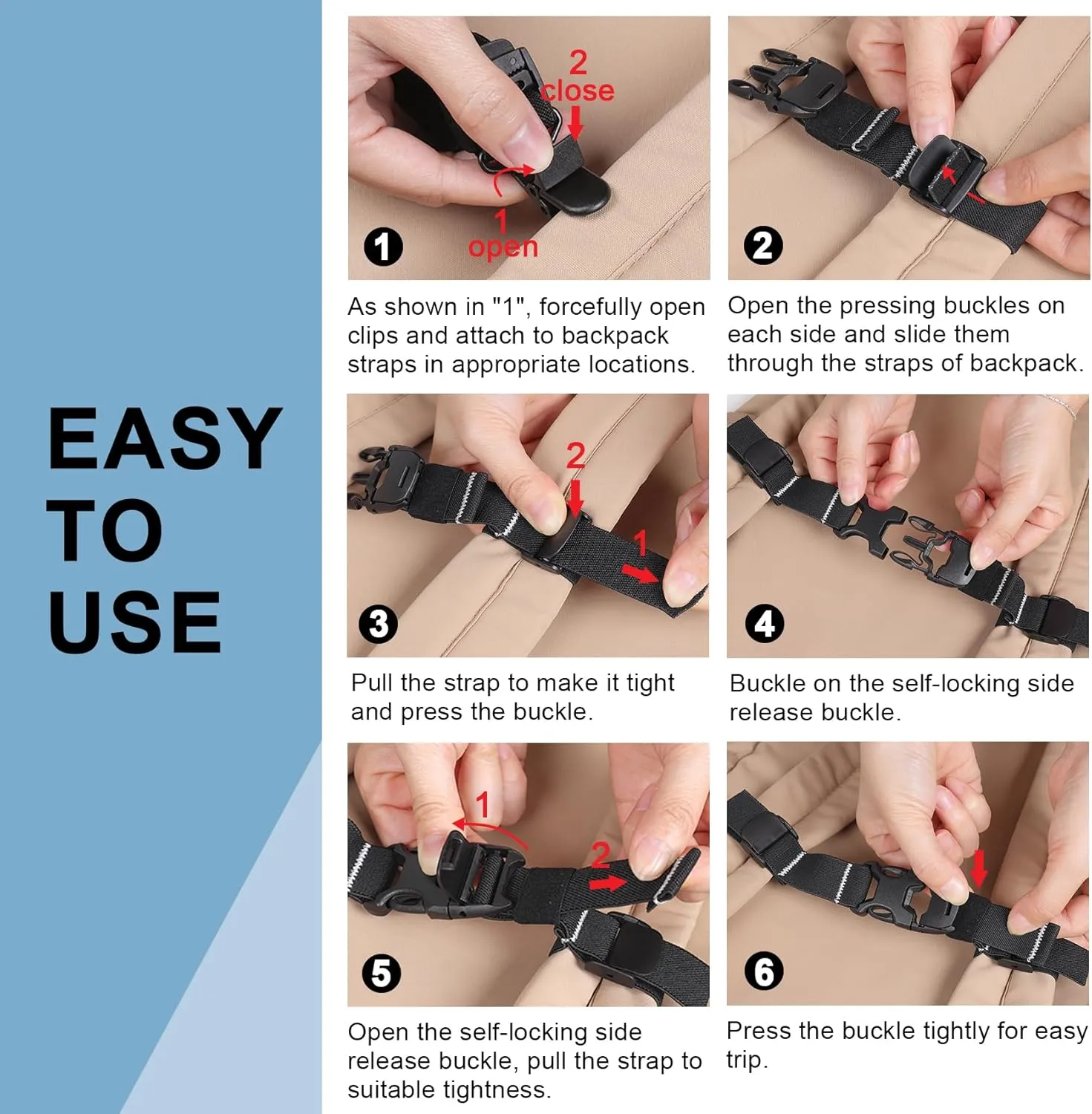 EASY TO USE

2 close
1 open
1

As shown in "1", forcefully open clips and attach to backpack straps in appropriate locations.

2

Open the pressing buckles on each side and slide them through the straps of backpack.

2
1
3

Pull the strap to make it tight and press the buckle.

4

Buckle on the self-locking side release buckle.

1
2
5

Open the self-locking side release buckle, pull the strap to suitable tightness.

6

Press the buckle tightly for easy trip.